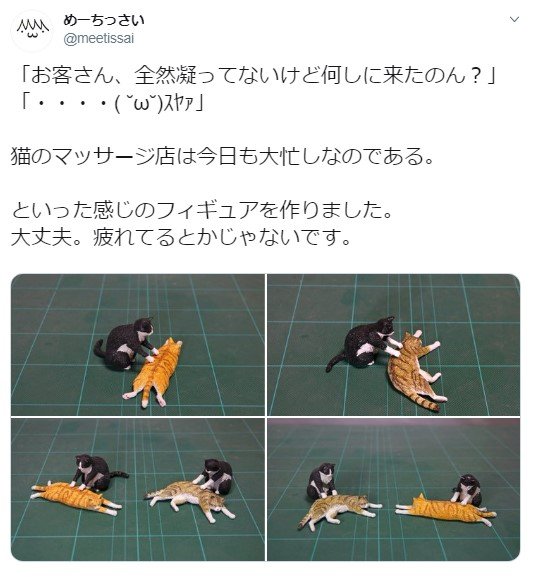 めーちっさい
@meetissai

「お客さん、全然凝ってないけど何しに来たのん？」
「・・・・( ˘ω˘)ｽﾔｧ」

猫のマッサージ店は今日も大忙しなのである。

といった感じのフィギュアを作りました。
大丈夫。疲れてるとかじゃないです。