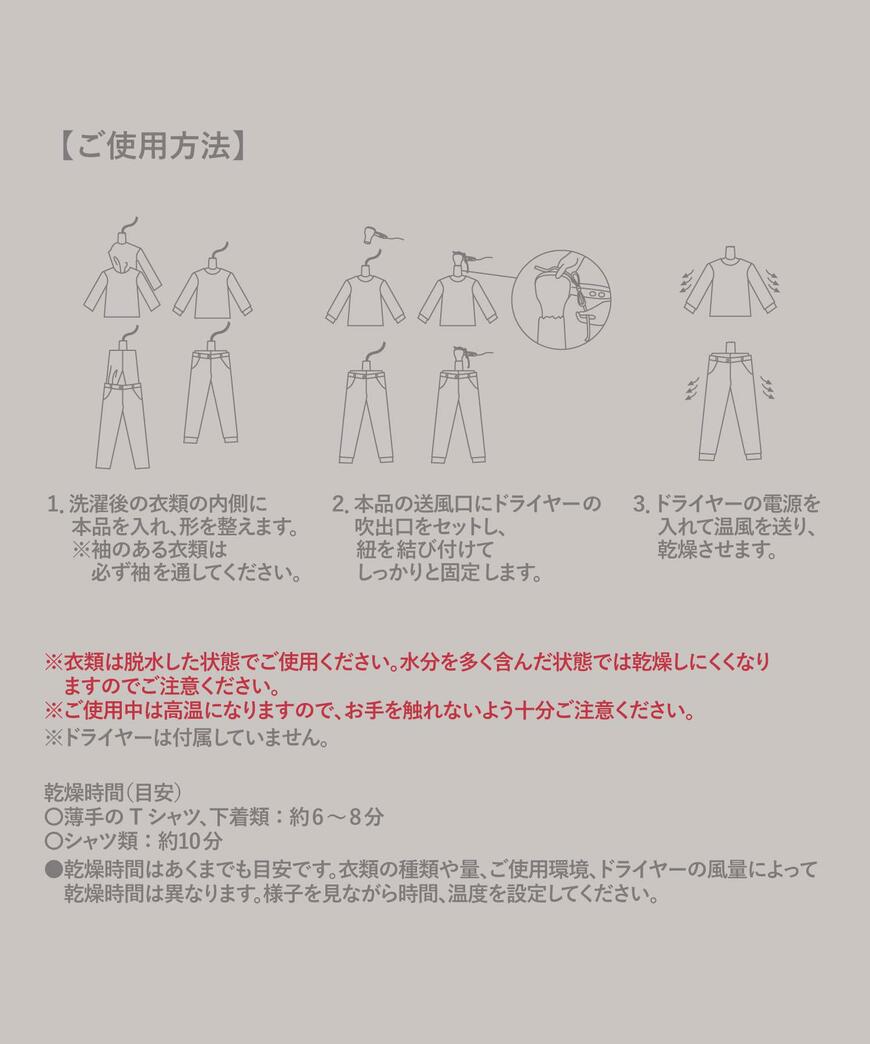 【ご使用方法】

1. 洗濯後の衣類の内側に本品を入れ、形を整えます。
※袖のある衣類は必ず袖を通してください。

2. 本品の送風口にドライヤーの吹出口をセットし、紐を結び付けてしっかりと固定します。

3. ドライヤーの電源を入れて温風を送り、乾燥させます。

※衣類は脱水した状態でご使用ください。水分を多く含んだ状態では乾燥しにくくなりますのでご注意ください。
※ご使用中は高温になりますので、お手を触れないよう十分ご注意ください。
※ドライヤーは付属していません。

乾燥時間(目安)
○薄手のTシャツ、下着類：約6～8分
○シャツ類：約10分
●乾燥時間はあくまでも目安です。衣類の種類や量、ご使用環境、ドライヤーの風量によって乾燥時間は異なります。様子を見ながら時間、温度を設定してください。