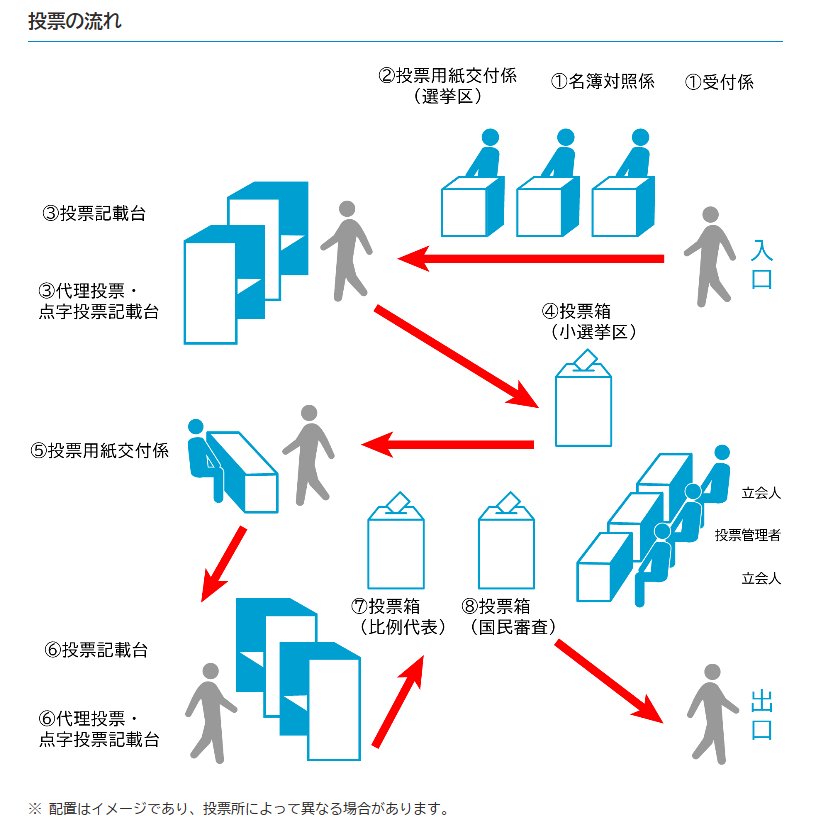 投票の流れ

②投票用紙交付係（選挙区）

①名簿対照係

①受付係

③投票記載台

③代理投票・点字投票記載台

入口

④投票箱（小選挙区）

⑤投票用紙交付係

立会人

投票管理者

立会人

⑦投票箱（比例代表）

⑧投票箱（国民審査）

⑥投票記載台

⑥代理投票・点字投票記載台

出口

※ 配置はイメージであり、投票所によって異なる場合があります。