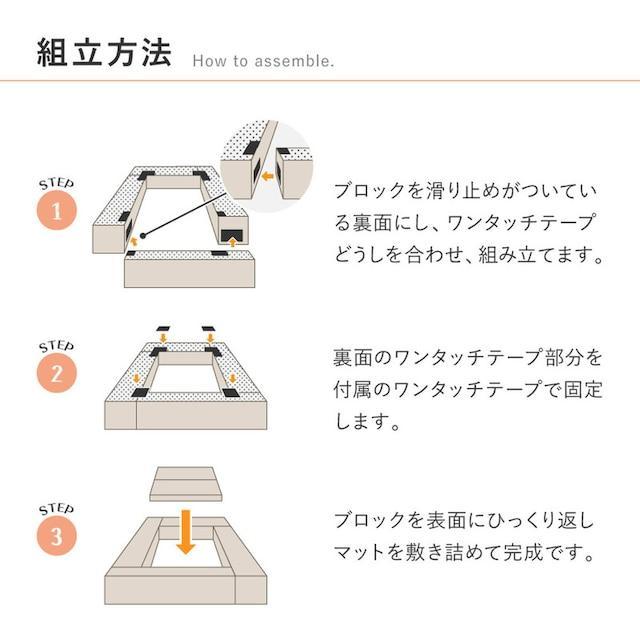 組立方法 How to assemble.

STEP
1

ブロックを滑り止めがついている裏面にし、ワンタッチテープどうしを合わせ、組み立てます。

STEP
2

裏面のワンタッチテープ部分を付属のワンタッチテープで固定します。

STEP
3

ブロックを表面にひっくり返しマットを敷き詰めて完成です。