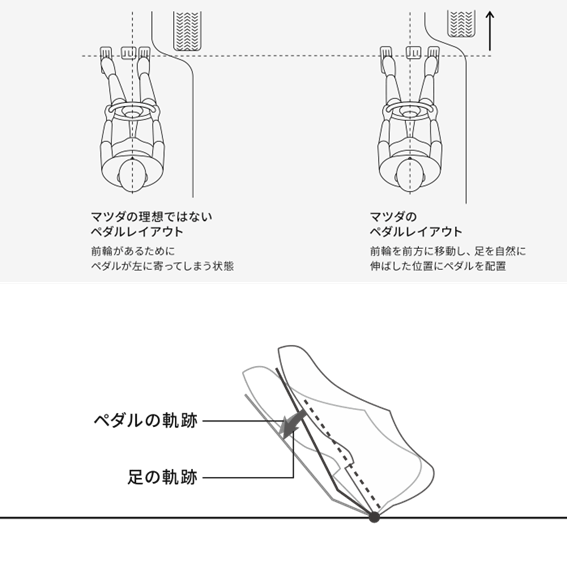 マツダの理想ではない
ペダルレイアウト

前輪があるために
ペダルが左に寄ってしまう状態

マツダの
ペダルレイアウト

前輪を前方に移動し、足を自然に
伸ばした位置にペダルを配置

ペダルの軌跡

足の軌跡