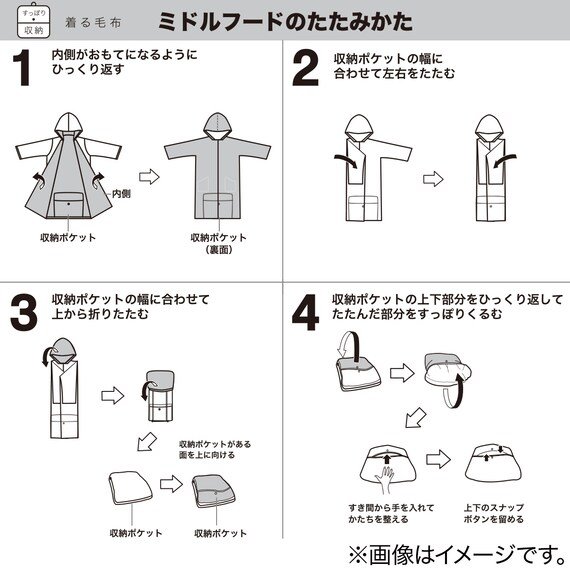 すっぽり
収納

着る毛布

ミドルフードのたたみかた

1 内側がおもてになるように ひっくり返す

内側

収納ポケット

収納ポケット (裏面)

2 収納ポケットの幅に 合わせて左右をたたむ

3 収納ポケットの幅に合わせて 上から折りたたむ

収納ポケットがある 面を上に向ける

収納ポケット

収納ポケット

4 収納ポケットの上下部分をひっくり返して たたんだ部分をすっぽりくるむ

すき間から手を入れて かたちを整える

上下のスナップ ボタンを留める

※画像はイメージです。