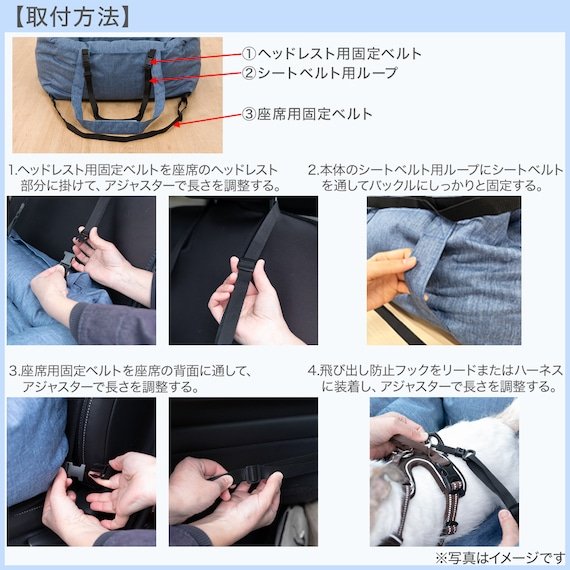 【取付方法】

①ヘッドレスト用固定ベルト
②シートベルト用ループ
③座席用固定ベルト

1.ヘッドレスト用固定ベルトを座席のヘッドレスト部分に掛けて、アジャスターで長さを調整する。

2.本体のシートベルト用ループにシートベルトを通してバックルにしっかりと固定する。

3.座席用固定ベルトを座席の背面に通して、アジャスターで長さを調整する。

4.飛び出し防止フックをリードまたはハーネスに装着し、アジャスターで長さを調整する。

※写真はイメージです