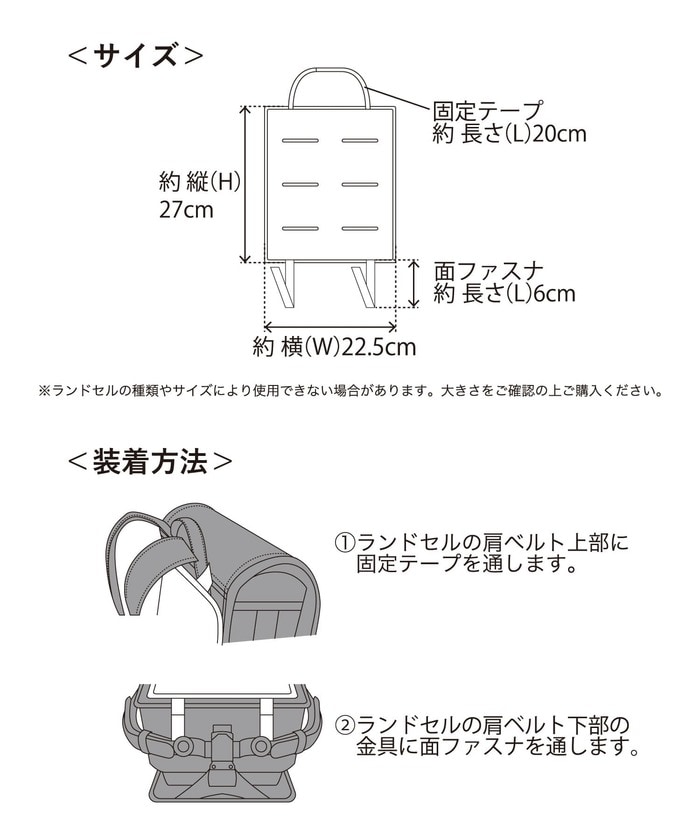 <サイズ>

固定テープ
約 長さ(L)20cm

約 縦(H)
27cm

面ファスナ
約 長さ(L)6cm

約 横(W)22.5cm

※ランドセルの種類やサイズにより使用できない場合があります。大きさをご確認の上ご購入ください。

<装着方法>

①ランドセルの肩ベルト上部に固定テープを通します。

②ランドセルの肩ベルト下部の金具に面ファスナを通します。