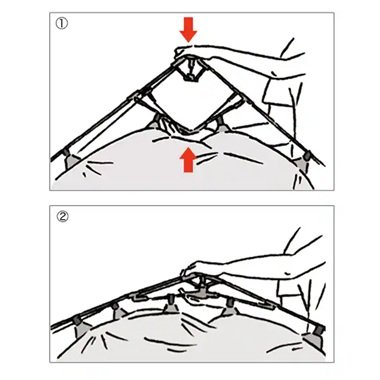 ①

②