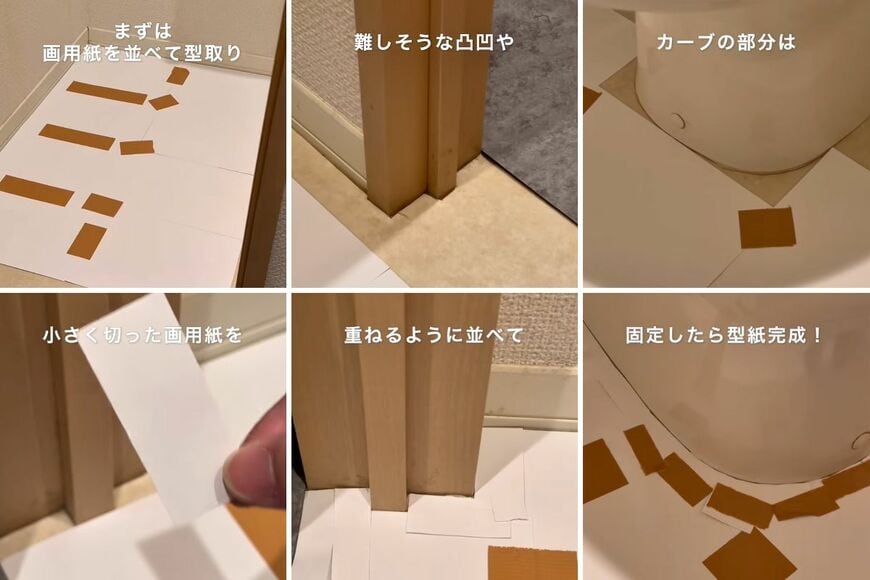 まずは
画用紙を並べて型取り

難しそうな凸凹や

カーブの部分は

小さく切った画用紙を

重ねるように並べて

固定したら型紙完成！