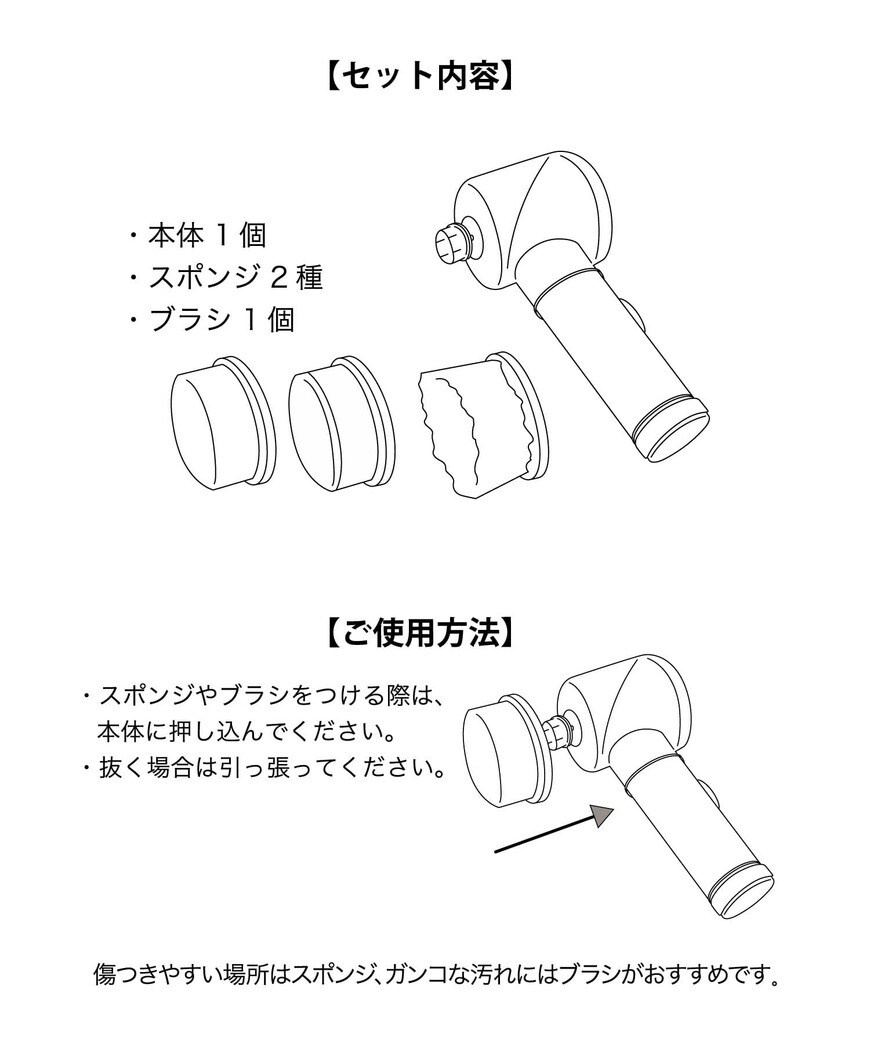 【セット内容】

・本体 1 個
・スポンジ 2 種
・ブラシ 1 個

【ご使用方法】

・スポンジやブラシをつける際は、本体に押し込んでください。
・抜く場合は引っ張ってください。

傷つきやすい場所はスポンジ、ガンコな汚れにはブラシがおすすめです。