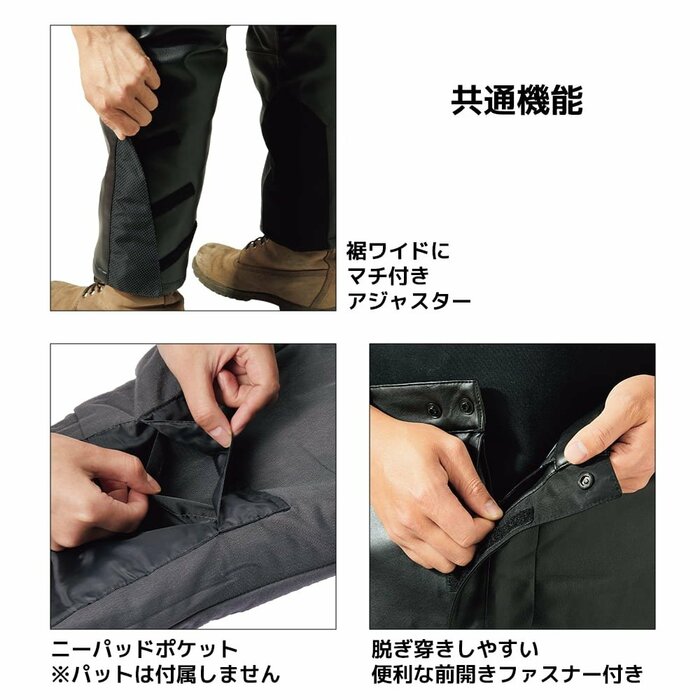 共通機能

裾ワイドに
マチ付き
アジャスター

ニーパッドポケット
※パットは付属しません

脱ぎ穿きしやすい
便利な前開きファスナー付き