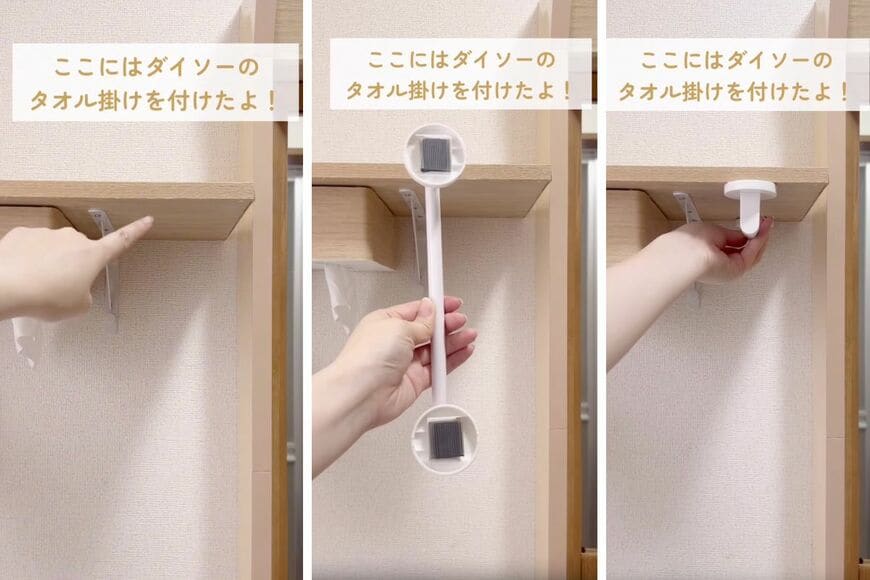 ここにはダイソーの
タオル掛けを付けたよ！

ここにはダイソーの
タオル掛けを付けたよ！

ここにはダイソーの
タオル掛けを付けたよ！