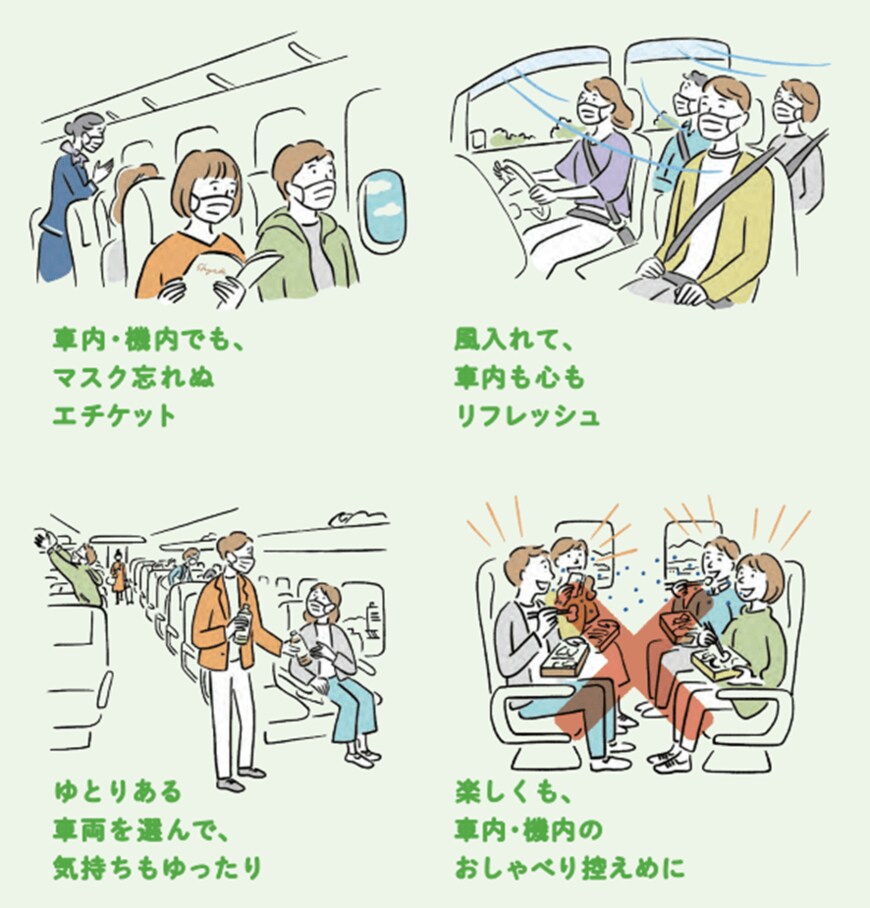 車内・機内でも、
マスク忘れぬ
エチケット

風入れて、
車内も心も
リフレッシュ

ゆとりある
車両を選んで、
気持ちもゆったり

楽しくも、
車内・機内の
おしゃべり控えめに