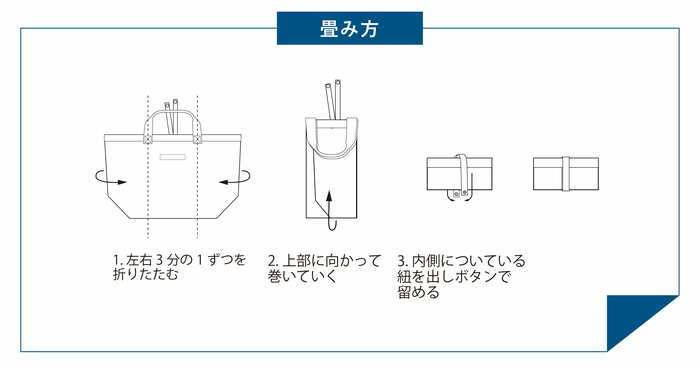 畳み方

1. 左右 3 分の 1 ずつを折りたたむ

2. 上部に向かって巻いていく

3. 内側についている紐を出しボタンで留める