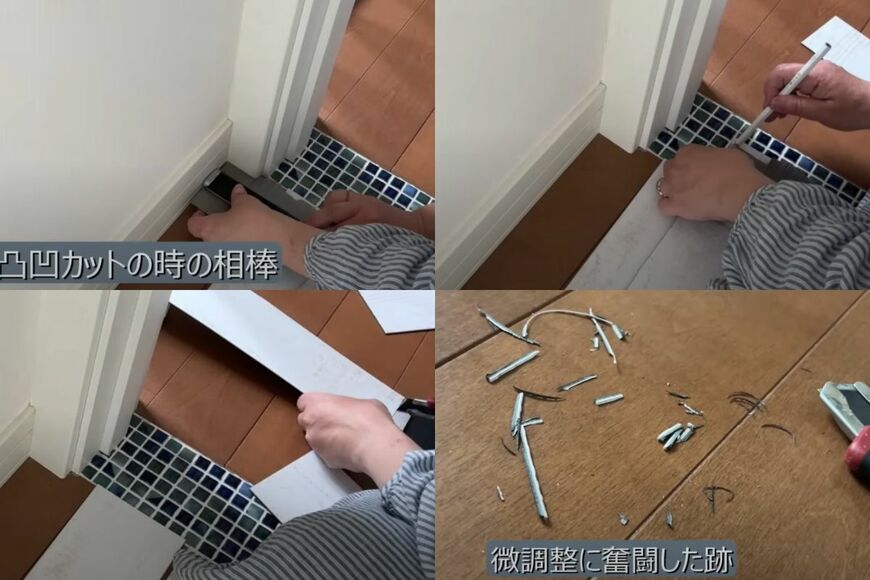 凸凹カットの時の相棒

微調整に奮闘した跡