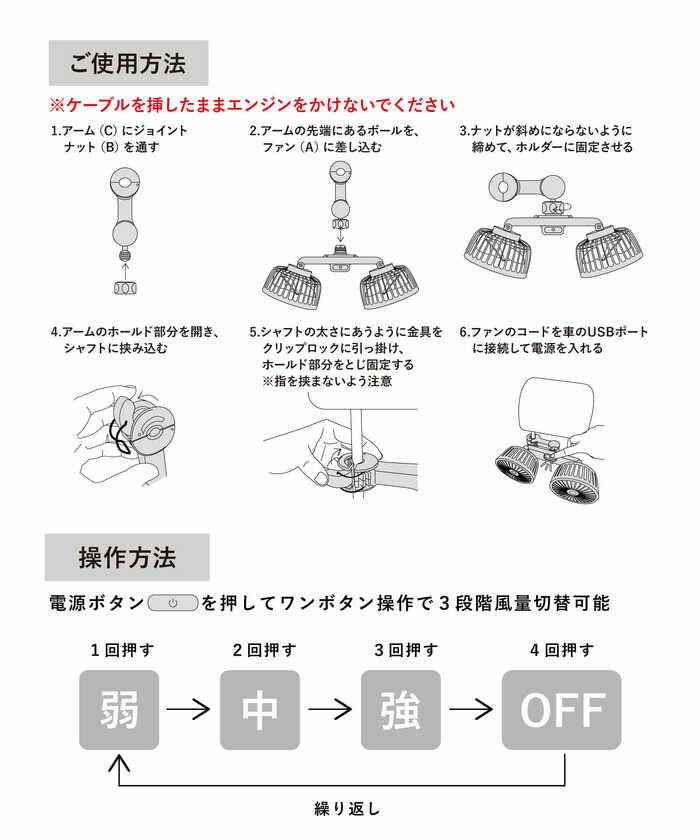 ご使用方法

※ケーブルを挿したままエンジンをかけないでください

1.アーム（C）にジョイントナット（B）を通す

2.アームの先端にあるボールを、ファン（A）に差し込む

3.ナットが斜めにならないように締めて、ホルダーに固定させる

4.アームのホールド部分を開き、シャフトに挟み込む

5.シャフトの太さにあうように金具をクリップロックに引っ掛け、ホールド部分をとじ固定する
※指を挟まないよう注意

6.ファンのコードを車のUSBポートに接続して電源を入れる

操作方法

電源ボタン を押してワンボタン操作で３段階風量切替可能

1回押す
弱

2回押す
中

3回押す
強

4回押す
OFF

繰り返し