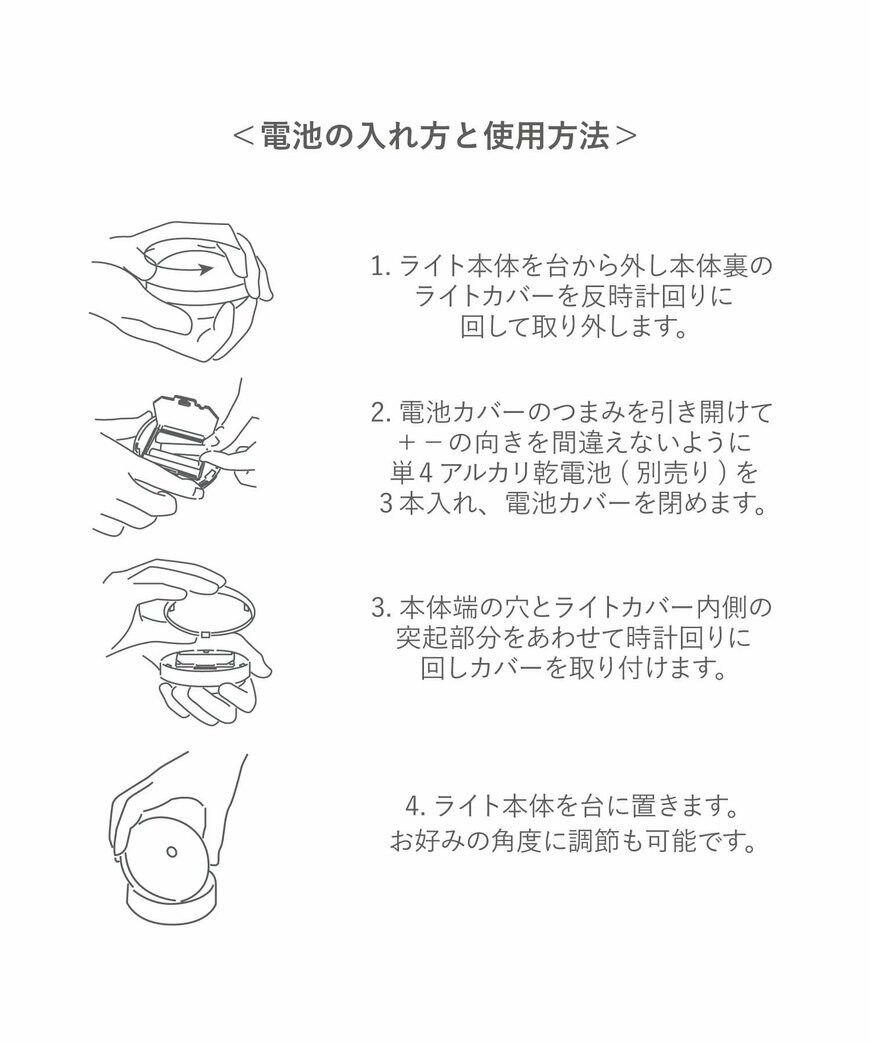 ＜電池の入れ方と使用方法＞

1. ライト本体を台から外し本体裏のライトカバーを反時計回りに回して取り外します。

2. 電池カバーのつまみを引き開けて＋－の向きを間違えないように単４アルカリ乾電池（別売り）を３本入れ、電池カバーを閉めます。

3. 本体端の穴とライトカバー内側の突起部分をあわせて時計回りに回しカバーを取り付けます。

4. ライト本体を台に置きます。お好みの角度に調節も可能です。