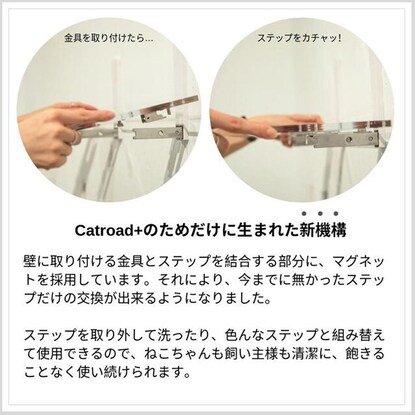 金具を取り付けたら…

ステップをカチャッ!

Catroad+のためだけに生まれた新機構

壁に取り付ける金具とステップを結合する部分に、マグネットを採用しています。それにより、今までに無かったステップだけの交換が出来るようになりました。

ステップを取り外して洗ったり、色んなステップと組み替えて使用できるので、ねこちゃんも飼い主様も清潔に、飽きることなく使い続けられます。