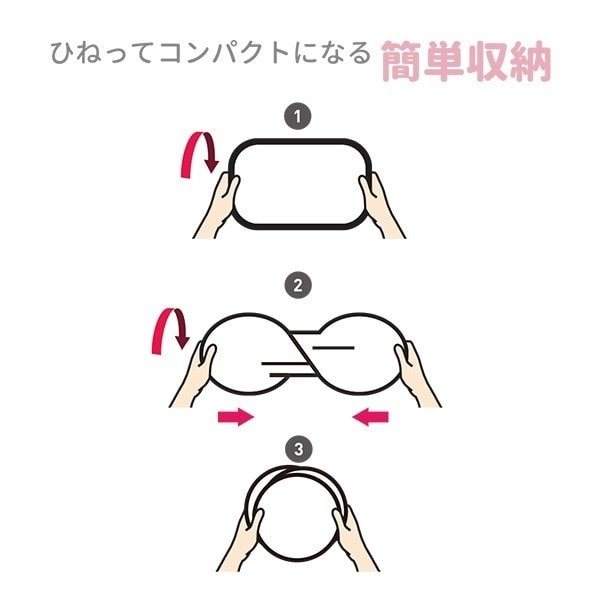 ひねってコンパクトになる 簡単収納

1

2

3