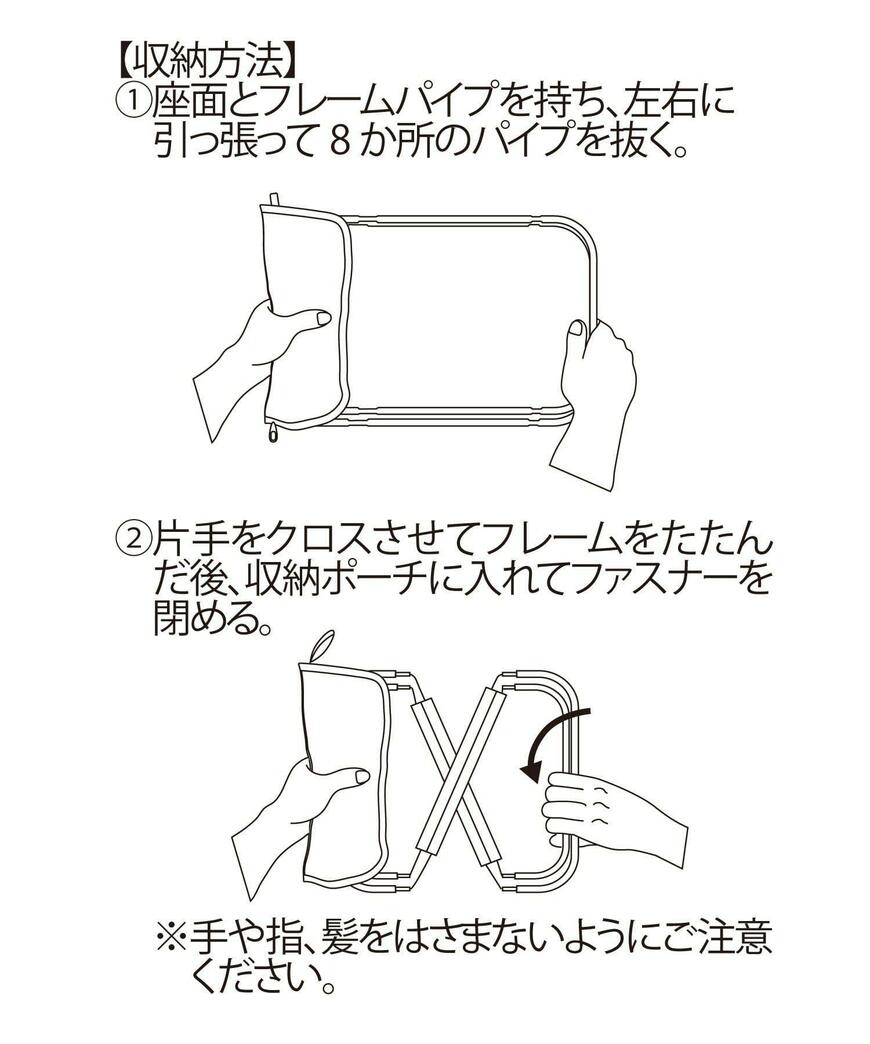 【収納方法】
①座面とフレームパイプを持ち、左右に引っ張って８か所のパイプを抜く。

②片手をクロスさせてフレームをたたんだ後、収納ポーチに入れてファスナーを閉める。

※手や指、髪をはさまないようにご注意ください。