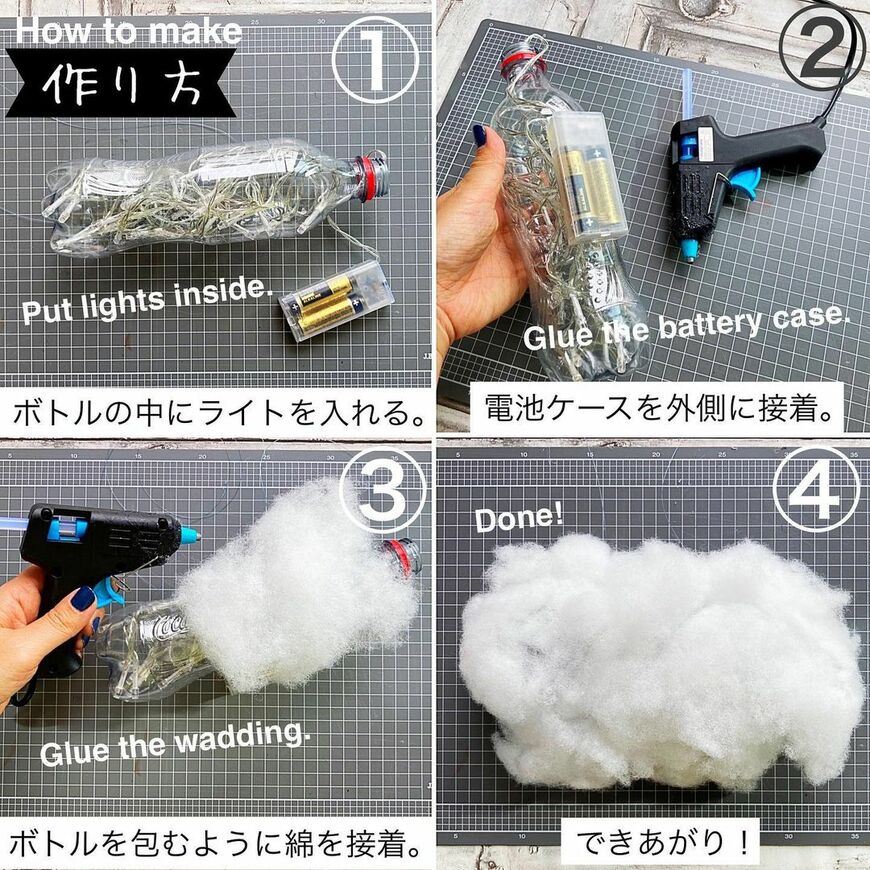 How to make
作り方
①

Put lights inside.

ボトルの中にライトを入れる。

②

Glue the battery case.

電池ケースを外側に接着。

③

Glue the wadding.

ボトルを包むように綿を接着。

④

Done!

できあがり！