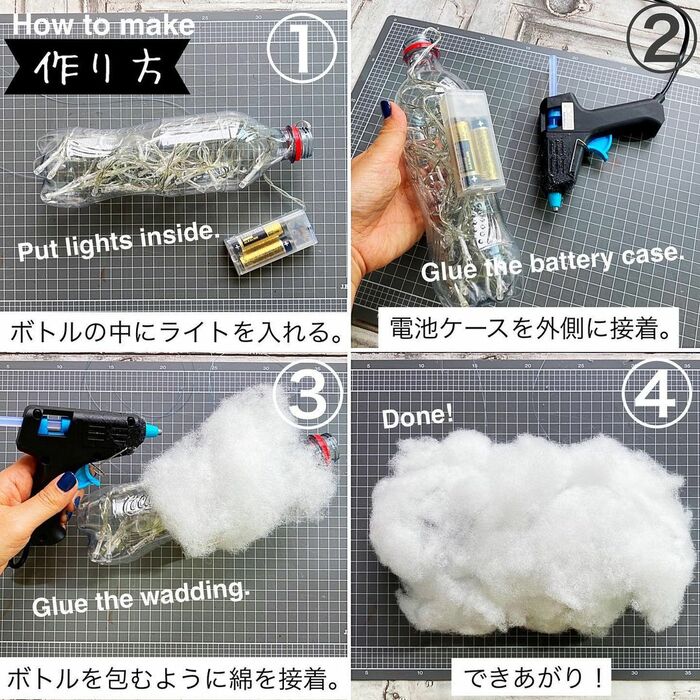 How to make
作り方
①
Put lights inside.
ボトルの中にライトを入れる。

②
Glue the battery case.
電池ケースを外側に接着。

③
Glue the wadding.
ボトルを包むように綿を接着。

④
Done!
できあがり！