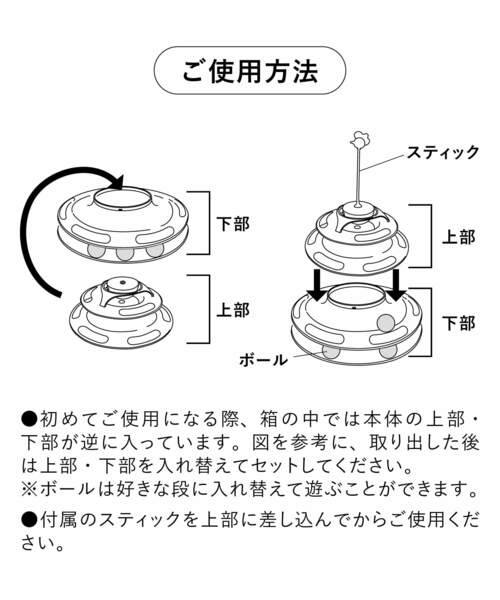 ご使用方法

下部

上部

スティック

上部

下部

ボール

●初めてご使用になる際、箱の中では本体の上部・下部が逆に入っています。図を参考に、取り出した後は上部・下部を入れ替えてセットしてください。
※ボールは好きな段に入れ替えて遊ぶことができます。

●付属のスティックを上部に差し込んでからご使用ください。