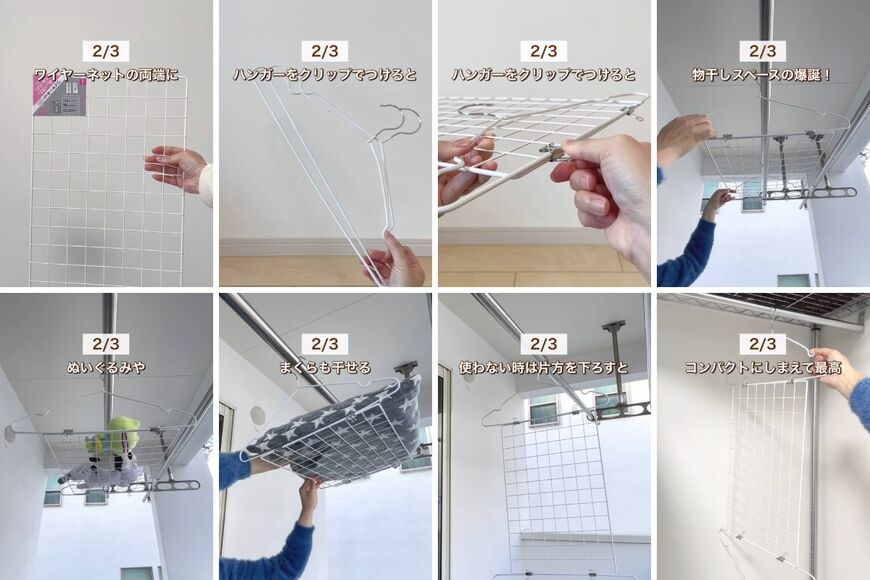 2/3
ワイヤーネットの両端に

2/3
ハンガーをクリップでつけると

2/3
ハンガーをクリップでつけると

2/3
物干しスペースの爆誕！

2/3
ぬいぐるみや

2/3
まくらも干せる

2/3
使わない時は片方を下ろすと

2/3
コンパクトにしまえて最高