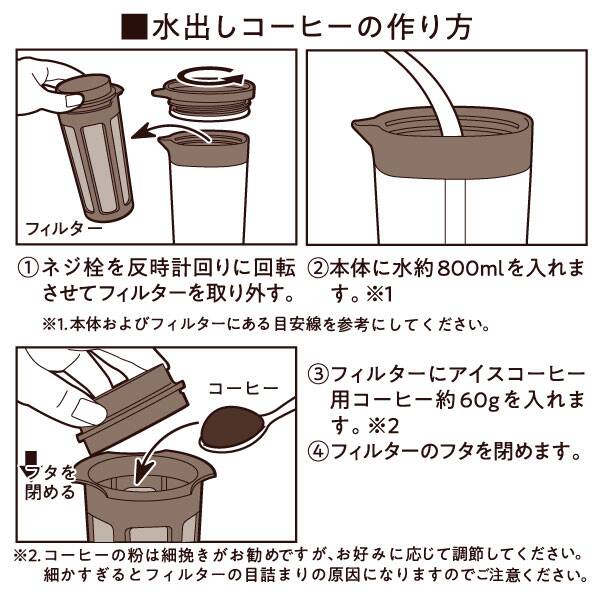 ■水出しコーヒーの作り方

フィルター

①ネジ栓を反時計回りに回転させてフィルターを取り外す。

②本体に水約800mlを入れます。※1

※1.本体およびフィルターにある目安線を参考にしてください。

コーヒー

フタを閉める

③フィルターにアイスコーヒー用コーヒー約60gを入れます。※2

④フィルターのフタを閉めます。

※2.コーヒーの粉は細挽きがお勧めですが、お好みに応じて調節してください。細かすぎるとフィルターの目詰まりの原因になりますのでご注意ください。