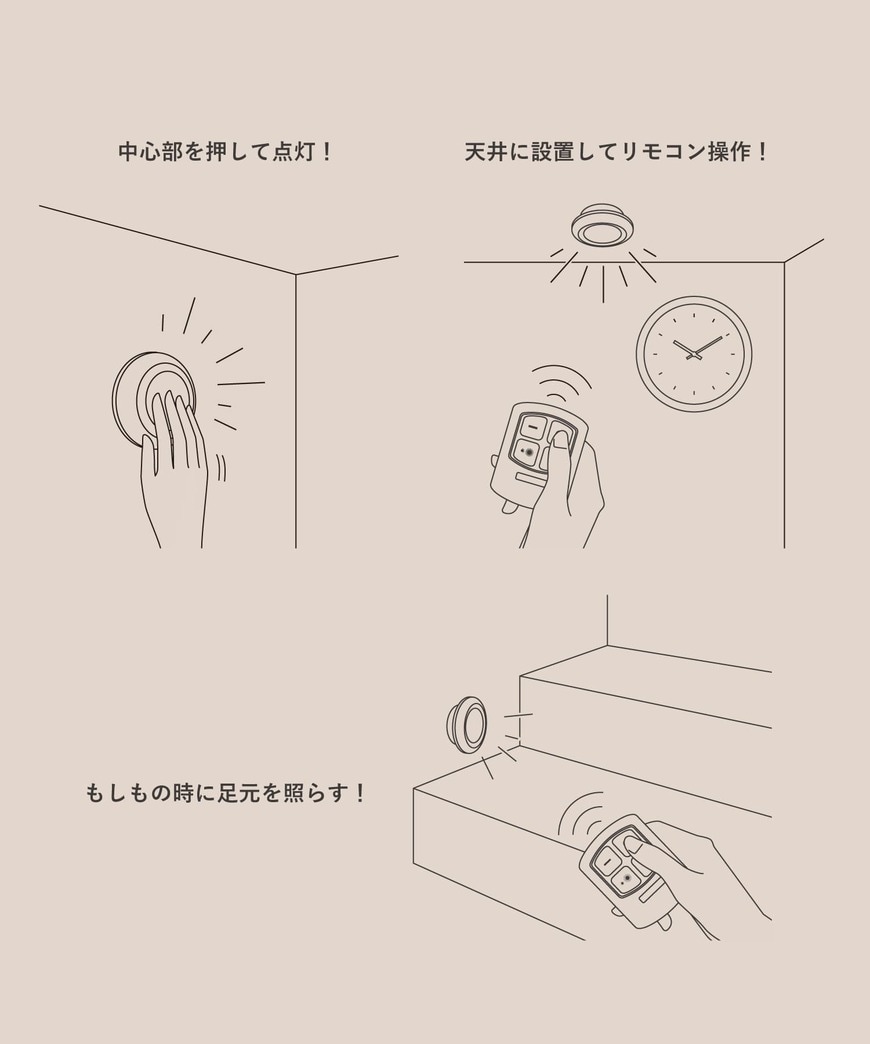 中心部を押して点灯！

天井に設置してリモコン操作！

もしもの時に足元を照らす！