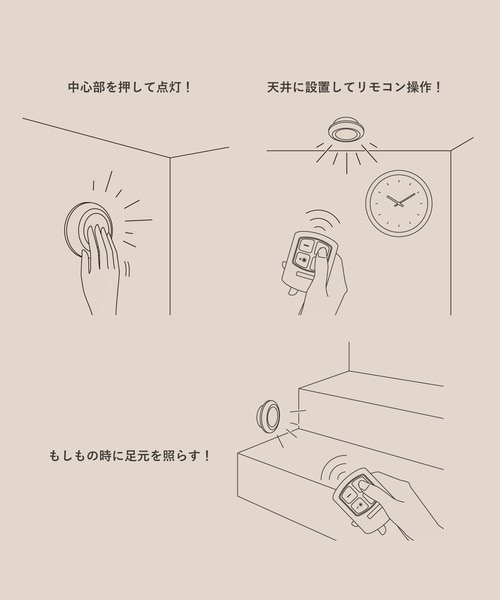 中心部を押して点灯！

天井に設置してリモコン操作！

もしもの時に足元を照らす！