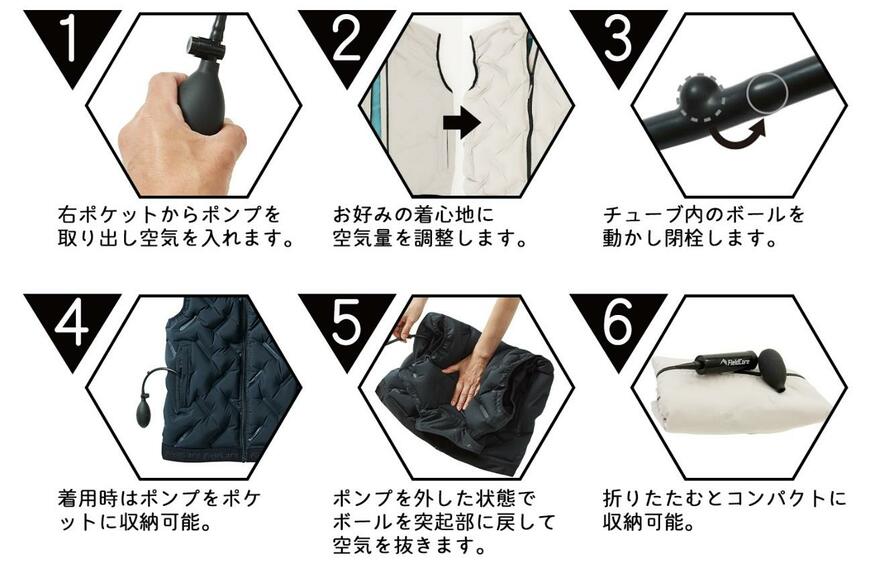 1

右ポケットからポンプを取り出し空気を入れます。

2

お好みの着心地に空気量を調整します。

3

チューブ内のボールを動かし閉栓します。

4

着用時はポンプをポケットに収納可能。

5

ポンプを外した状態でボールを突起部に戻して空気を抜きます。

6

FieldCore

折りたたむとコンパクトに収納可能。