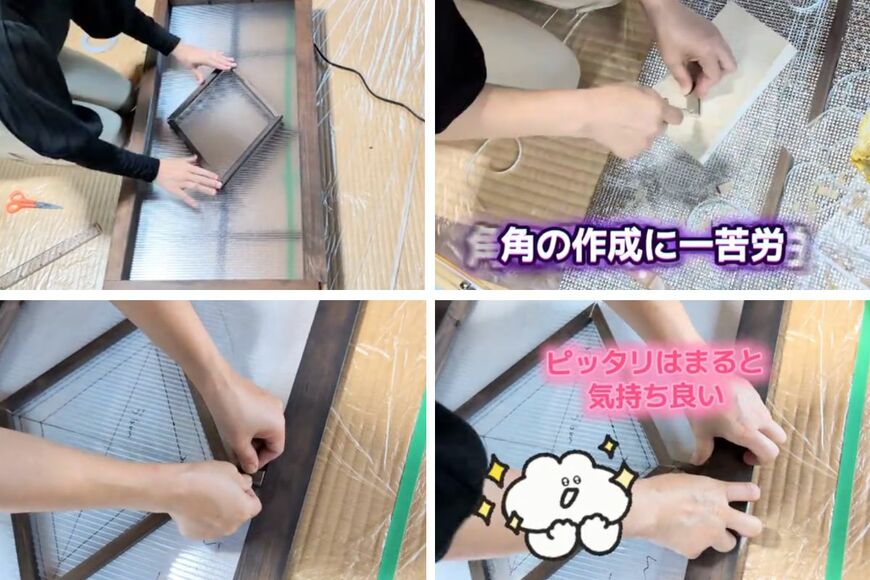 角の作成に一苦労

ピッタリはまると
気持ち良い