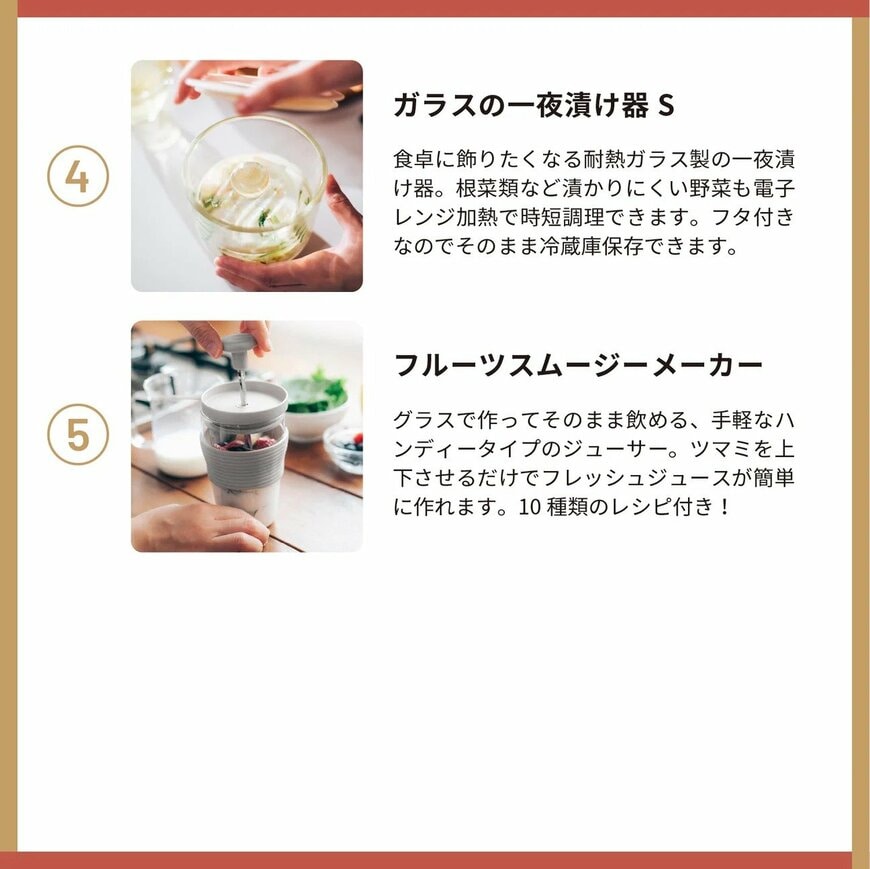 4

ガラスの一夜漬け器 S

食卓に飾りたくなる耐熱ガラス製の一夜漬け器。根菜類など漬かりにくい野菜も電子レンジ加熱で時短調理できます。フタ付きなのでそのまま冷蔵庫保存できます。

5

フルーツスムージーメーカー

グラスで作ってそのまま飲める、手軽なハンディータイプのジューサー。ツマミを上下させるだけでフレッシュジュースが簡単に作れます。10 種類のレシピ付き！