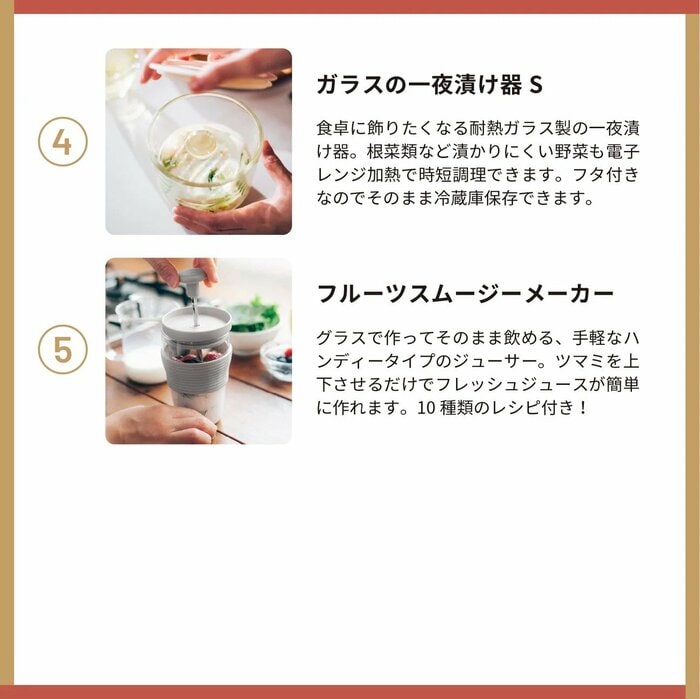 4

ガラスの一夜漬け器 S

食卓に飾りたくなる耐熱ガラス製の一夜漬け器。根菜類など漬かりにくい野菜も電子レンジ加熱で時短調理できます。フタ付きなのでそのまま冷蔵庫保存できます。

5

フルーツスムージーメーカー

グラスで作ってそのまま飲める、手軽なハンディータイプのジューサー。ツマミを上下させるだけでフレッシュジュースが簡単に作れます。10 種類のレシピ付き！