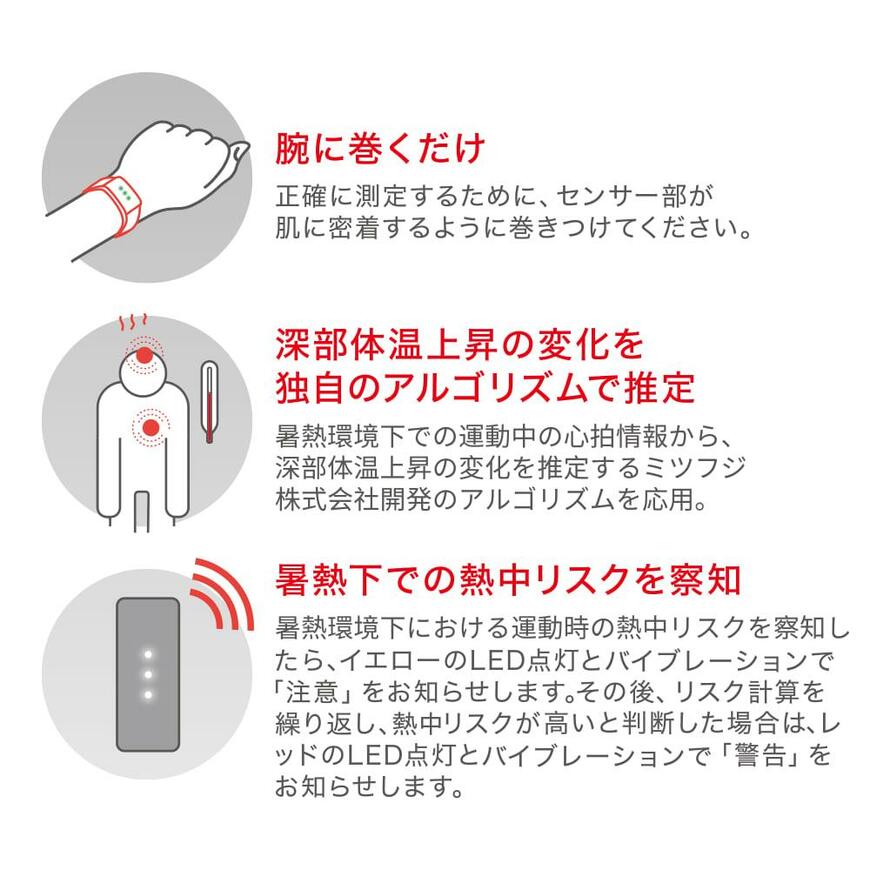 腕に巻くだけ

正確に測定するために、センサー部が肌に密着するように巻きつけてください。

深部体温上昇の変化を独自のアルゴリズムで推定

暑熱環境下での運動中の心拍情報から、深部体温上昇の変化を推定するミツフジ株式会社開発のアルゴリズムを応用。

暑熱下での熱中リスクを察知

暑熱環境下における運動時の熱中リスクを察知したら、イエローのLED点灯とバイブレーションで「注意」をお知らせします。その後、リスク計算を繰り返し、熱中リスクが高いと判断した場合は、レッドのLED点灯とバイブレーションで「警告」をお知らせします。