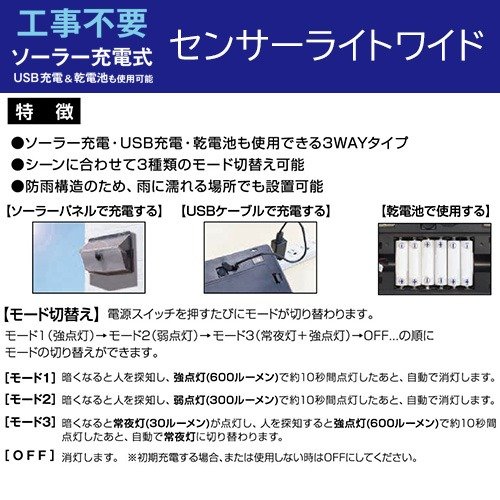 工事不要
ソーラー充電式
USB充電＆乾電池も使用可能

センサーライトワイド

特 徴

●ソーラー充電・USB充電・乾電池も使用できる3WAYタイプ
●シーンに合わせて3種類のモード切替え可能
●防雨構造のため、雨に濡れる場所でも設置可能

【ソーラーパネルで充電する】 【USBケーブルで充電する】 【乾電池で使用する】

【モード切替え】 電源スイッチを押すたびにモードが切り替わります。

モード1（強点灯）→モード2（弱点灯）→モード3（常夜灯＋強点灯）→OFF...の順にモードの切り替えができます。

［モード1］ 暗くなると人を探知し、強点灯(600ルーメン)で約10秒間点灯したあと、自動で消灯します。

［モード2］ 暗くなると人を探知し、弱点灯(300ルーメン)で約10秒間点灯したあと、自動で消灯します。

［モード3］ 暗くなると常夜灯(30ルーメン)が点灯し、人を探知すると強点灯(600ルーメン)で約10秒間点灯したあと、自動で常夜灯に切り替わります。

［ＯＦＦ］ 消灯します。 ※初期充電する場合、または使用しない時はOFFにしてください。