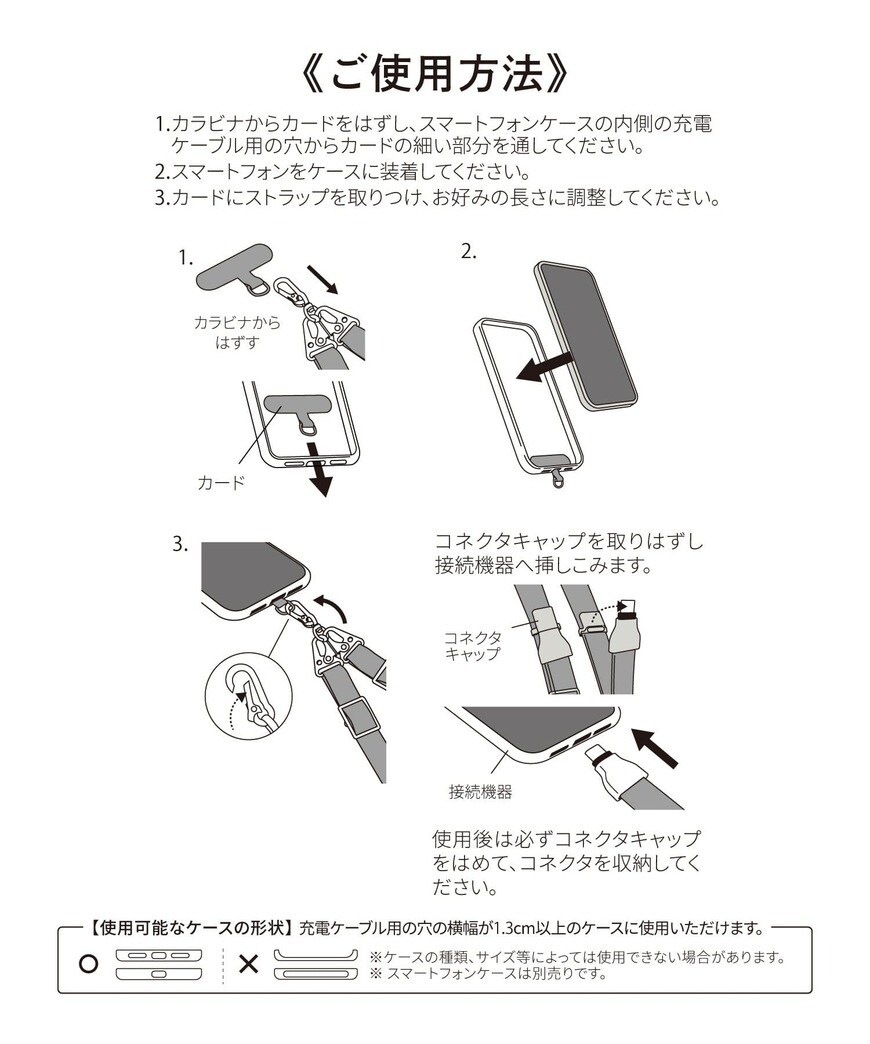 《ご使用方法》

1.カラビナからカードをはずし、スマートフォンケースの内側の充電ケーブル用の穴からカードの細い部分を通してください。
2.スマートフォンをケースに装着してください。
3.カードにストラップを取りつけ、お好みの長さに調整してください。

1.

カラビナからはずす

カード

2.

3.

コネクタキャップを取りはずし接続機器へ挿しこみます。

コネクタキャップ

接続機器

使用後は必ずコネクタキャップをはめて、コネクタを収納してください。

【使用可能なケースの形状】充電ケーブル用の穴の横幅が1.3cm以上のケースに使用いただけます。

○ ×

※ケースの種類、サイズ等によっては使用できない場合があります。
※ スマートフォンケースは別売りです。