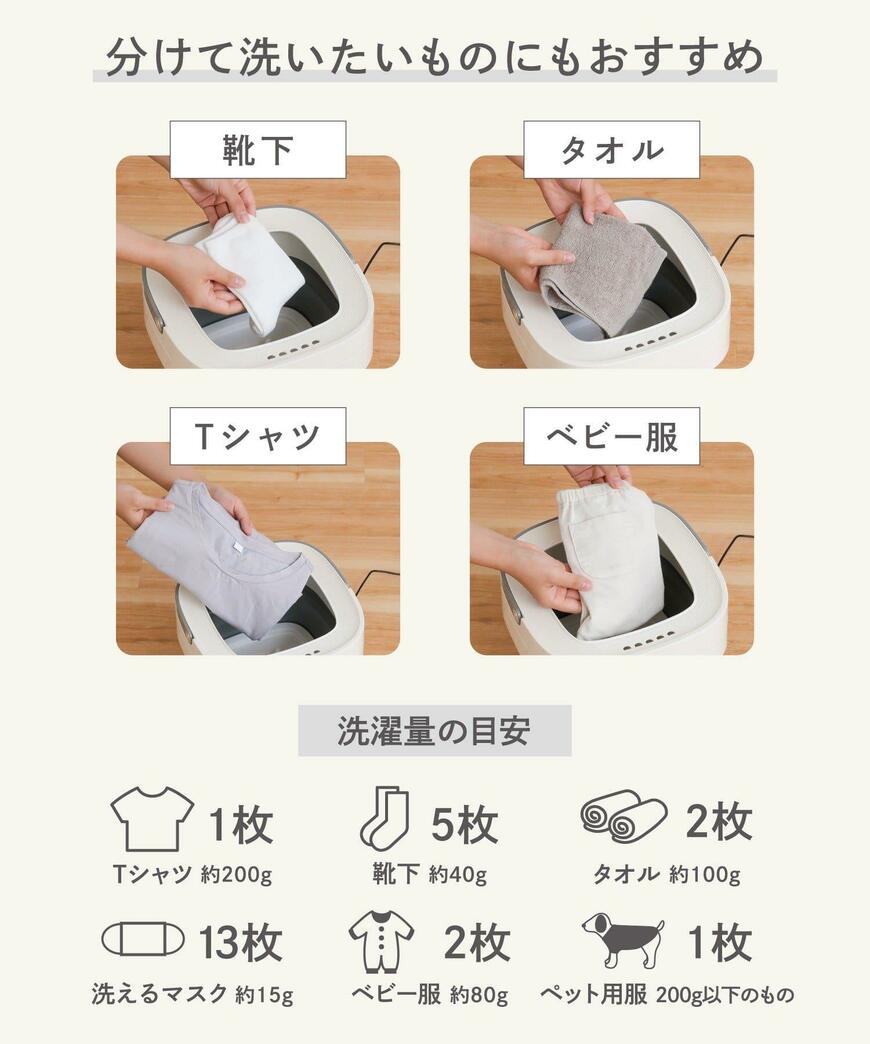 分けて洗いたいものにもおすすめ

靴下

タオル

Tシャツ

ベビー服

洗濯量の目安

1枚
Tシャツ 約200g

5枚
靴下 約40g

2枚
タオル 約100g

13枚
洗えるマスク 約15g

2枚
ベビー服 約80g

1枚
ペット用服 200g以下のもの