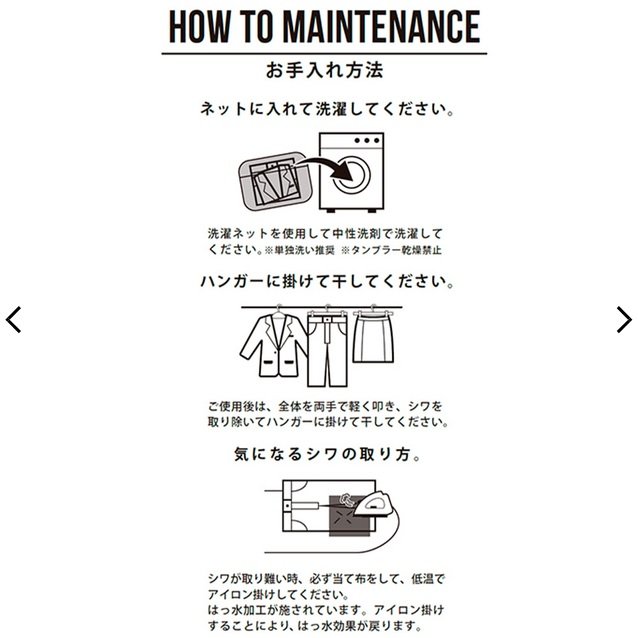 HOW TO MAINTENANCE

お手入れ方法

ネットに入れて洗濯してください。

洗濯ネットを使用して中性洗剤で洗濯してください。※単独洗い推奨 ※タンブラー乾燥禁止

ハンガーに掛けて干してください。

ご使用後は、全体を両手で軽く叩き、シワを取り除いてハンガーに掛けて干してください。

気になるシワの取り方。

シワが取り難い時、必ず当て布をして、低温でアイロン掛けしてください。
はっ水加工が施されています。アイロン掛けすることにより、はっ水効果が戻ります。