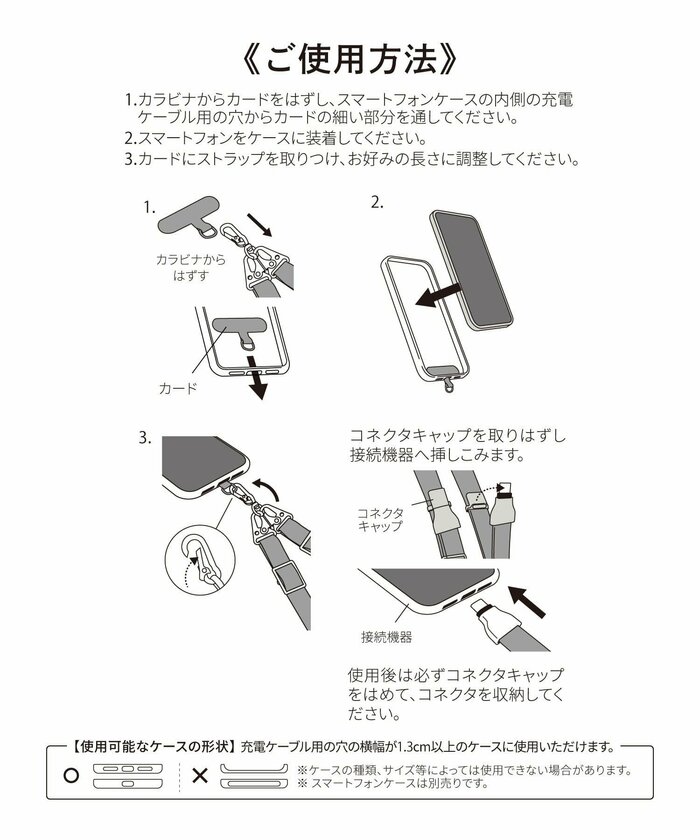 《ご使用方法》

1.カラビナからカードをはずし、スマートフォンケースの内側の充電ケーブル用の穴からカードの細い部分を通してください。
2.スマートフォンをケースに装着してください。
3.カードにストラップを取りつけ、お好みの長さに調整してください。

1.

カラビナからはずす

カード

2.

3.

コネクタキャップを取りはずし接続機器へ挿しこみます。

コネクタキャップ

接続機器

使用後は必ずコネクタキャップをはめて、コネクタを収納してください。

【使用可能なケースの形状】充電ケーブル用の穴の横幅が1.3cm以上のケースに使用いただけます。

○ ×

※ケースの種類、サイズ等によっては使用できない場合があります。
※ スマートフォンケースは別売りです。