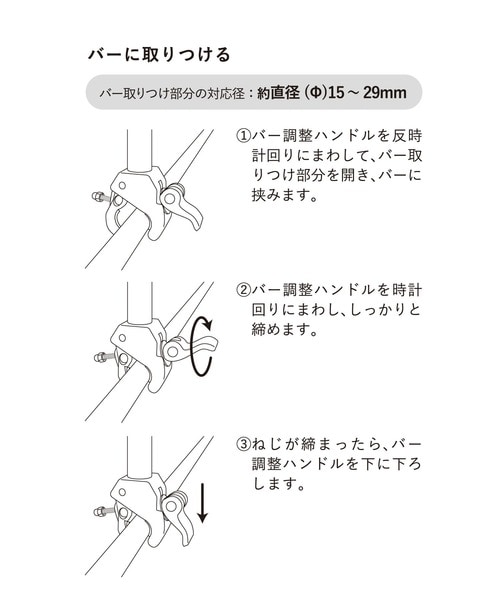 バーに取りつける

バー取りつけ部分の対応径：約直径 (Φ)15 ~ 29mm

①バー調整ハンドルを反時計回りにまわして、バー取りつけ部分を開き、バーに挟みます。

②バー調整ハンドルを時計回りにまわし、しっかりと締めます。

③ねじが締まったら、バー調整ハンドルを下に下ろします。