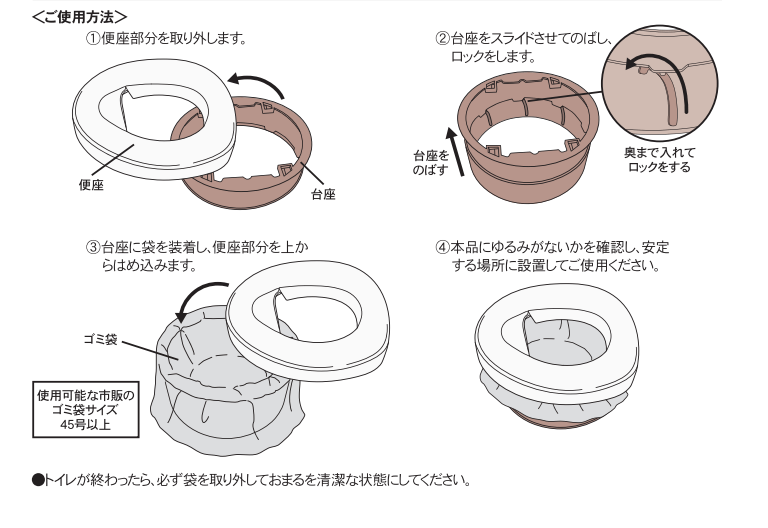 <ご使用方法>

①便座部分を取り外します。

便座

台座

②台座をスライドさせてのばし、ロックをします。

台座をのばす

奥まで入れてロックをする

③台座に袋を装着し、便座部分を上からはめ込みます。

ゴミ袋

使用可能な市販のゴミ袋サイズ 45号以上

④本品にゆるみがないかを確認し、安定する場所に設置してご使用ください。

●トイレが終わったら、必ず袋を取り外しておまるを清潔な状態にしてください。