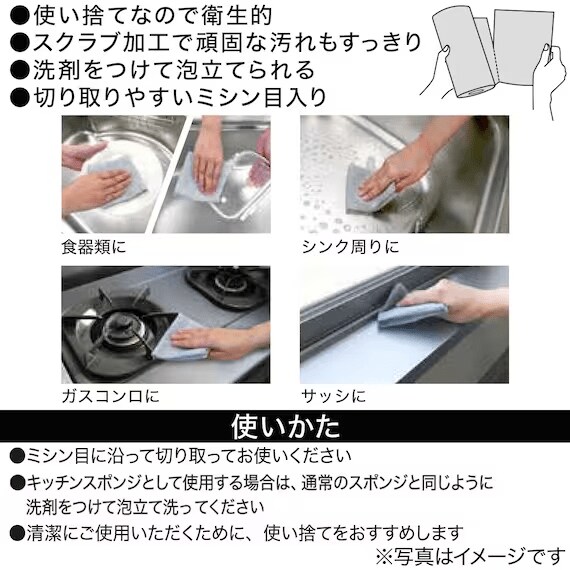 ●使い捨てなので衛生的
●スクラブ加工で頑固な汚れもすっきり
●洗剤をつけて泡立てられる
●切り取りやすいミシン目入り

食器類に

シンク周りに

ガスコンロに

サッシに

使いかた

●ミシン目に沿って切り取ってお使いください
●キッチンスポンジとして使用する場合は、通常のスポンジと同じように洗剤をつけて泡立て洗ってください
●清潔にご使用いただくために、使い捨てをおすすめします

※写真はイメージです