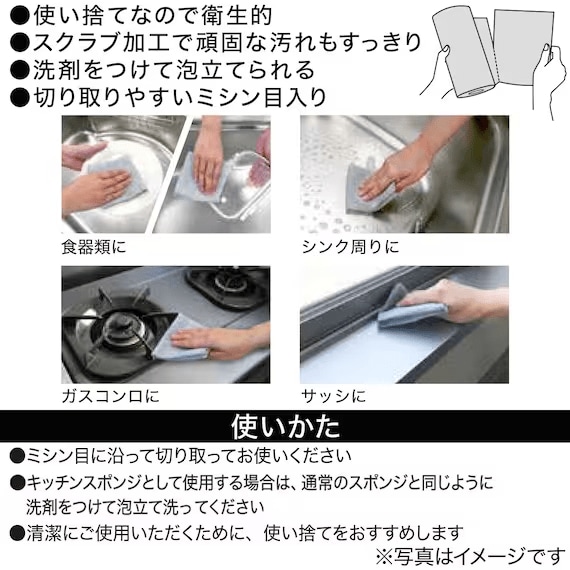 ●使い捨てなので衛生的
●スクラブ加工で頑固な汚れもすっきり
●洗剤をつけて泡立てられる
●切り取りやすいミシン目入り

食器類に

シンク周りに

ガスコンロに

サッシに

使いかた

●ミシン目に沿って切り取ってお使いください
●キッチンスポンジとして使用する場合は、通常のスポンジと同じように洗剤をつけて泡立て洗ってください
●清潔にご使用いただくために、使い捨てをおすすめします

※写真はイメージです