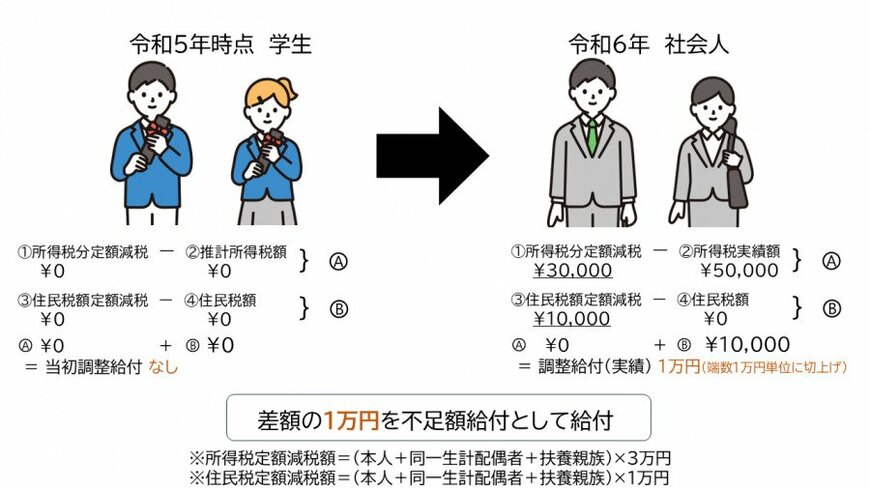 令和5年時点　学生

①所得税分定額減税　ー　②推計所得税額
¥0　¥0　} Ⓐ

③住民税額定額減税　ー　④住民税額
¥0　¥0　} Ⓑ

Ⓐ ¥0　+　Ⓑ ¥0
＝ 当初調整給付 なし

令和6年　社会人

①所得税分定額減税　ー　②所得税実績額
¥30,000　¥50,000　} Ⓐ

③住民税額定額減税　ー　④住民税額
¥10,000　¥0　} Ⓑ

Ⓐ ¥0　+　Ⓑ ¥10,000
＝ 調整給付(実績) 1万円(端数1万円単位に切上げ)

差額の1万円を不足額給付として給付

※所得税定額減税額＝(本人＋同一生計配偶者＋扶養親族)×3万円
※住民税定額減税額＝(本人＋同一生計配偶者＋扶養親族)×1万円