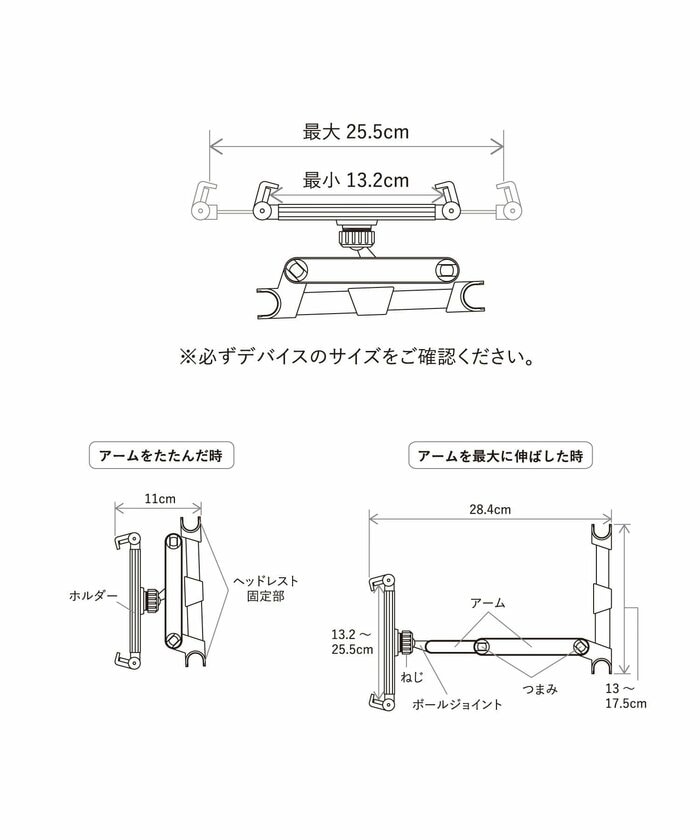 最大 25.5cm

最小 13.2cm

※必ずデバイスのサイズをご確認ください。

アームをたたんだ時

11cm

ホルダー

ヘッドレスト固定部

アームを最大に伸ばした時

28.4cm

アーム

13.2 ～ 25.5cm

ねじ

ボールジョイント

つまみ

13 ～ 17.5cm