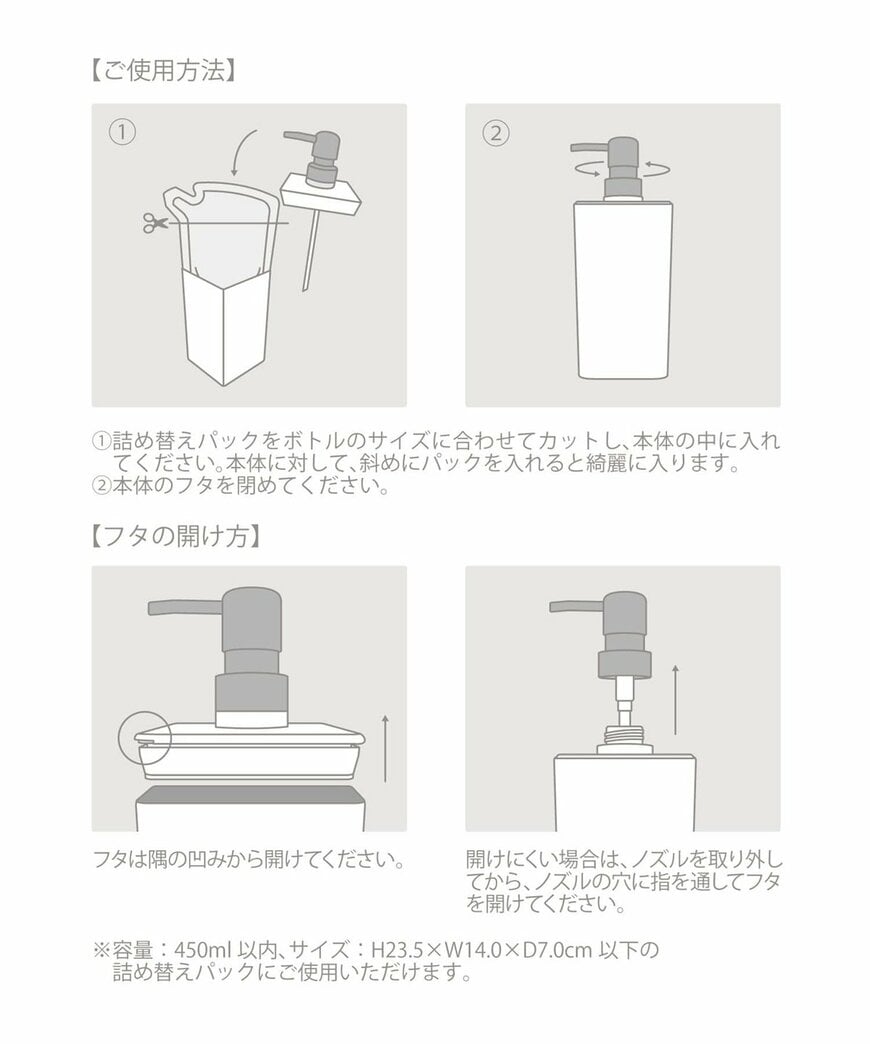 【ご使用方法】

①

②

①詰め替えパックをボトルのサイズに合わせてカットし、本体の中に入れてください。本体に対して、斜めにパックを入れると綺麗に入ります。
②本体のフタを閉めてください。

【フタの開け方】

フタは隅の凹みから開けてください。

開けにくい場合は、ノズルを取り外してから、ノズルの穴に指を通してフタを開けてください。

※容量：450ml 以内、サイズ：H23.5×W14.0×D7.0cm 以下の詰め替えパックにご使用いただけます。