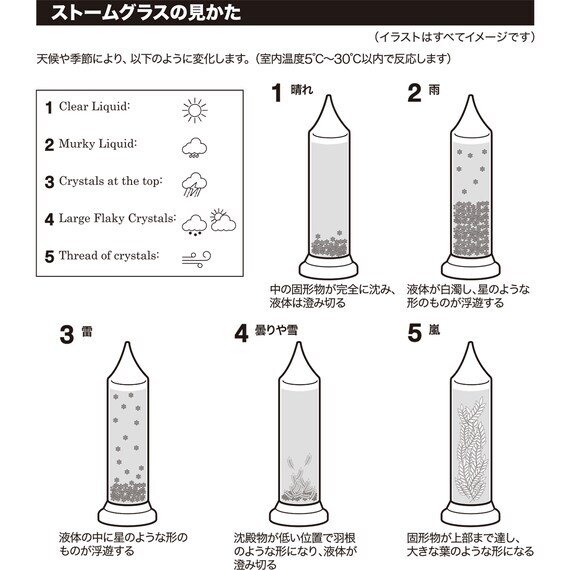 ストームグラスの見かた

（イラストはすべてイメージです）

天候や季節により、以下のように変化します。（室内温度5℃〜30℃以内で反応します）

1 Clear Liquid:

2 Murky Liquid:

3 Crystals at the top:

4 Large Flaky Crystals:

5 Thread of crystals:

1 晴れ

中の固形物が完全に沈み、液体は澄み切る

2 雨

液体が白濁し、星のような形のものが浮遊する

3 雷

液体の中に星のような形のものが浮遊する

4 曇りや雪

沈殿物が低い位置で羽根のような形になり、液体が澄み切る

5 嵐

固形物が上部まで達し、大きな葉のような形になる