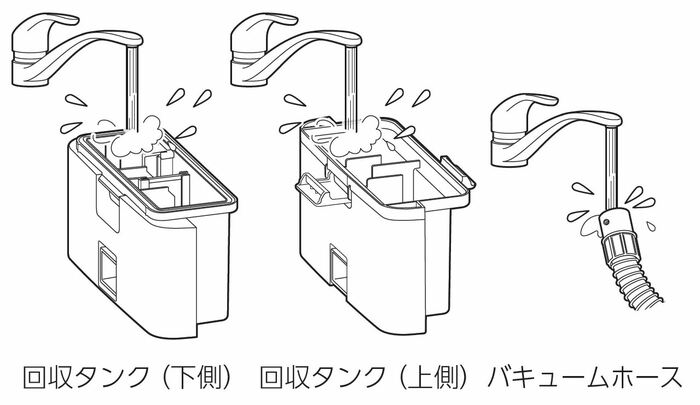 回収タンク（下側）　回収タンク（上側）　バキュームホース