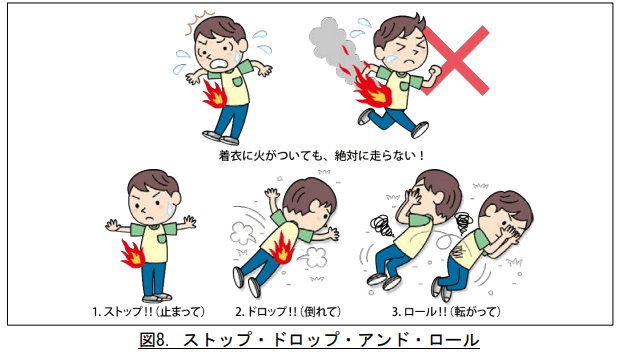 着衣に火がついても、絶対に走らない！

1. ストップ!!（止まって）

2. ドロップ!!（倒れて）

3. ロール!!（転がって）

図8. ストップ・ドロップ・アンド・ロール