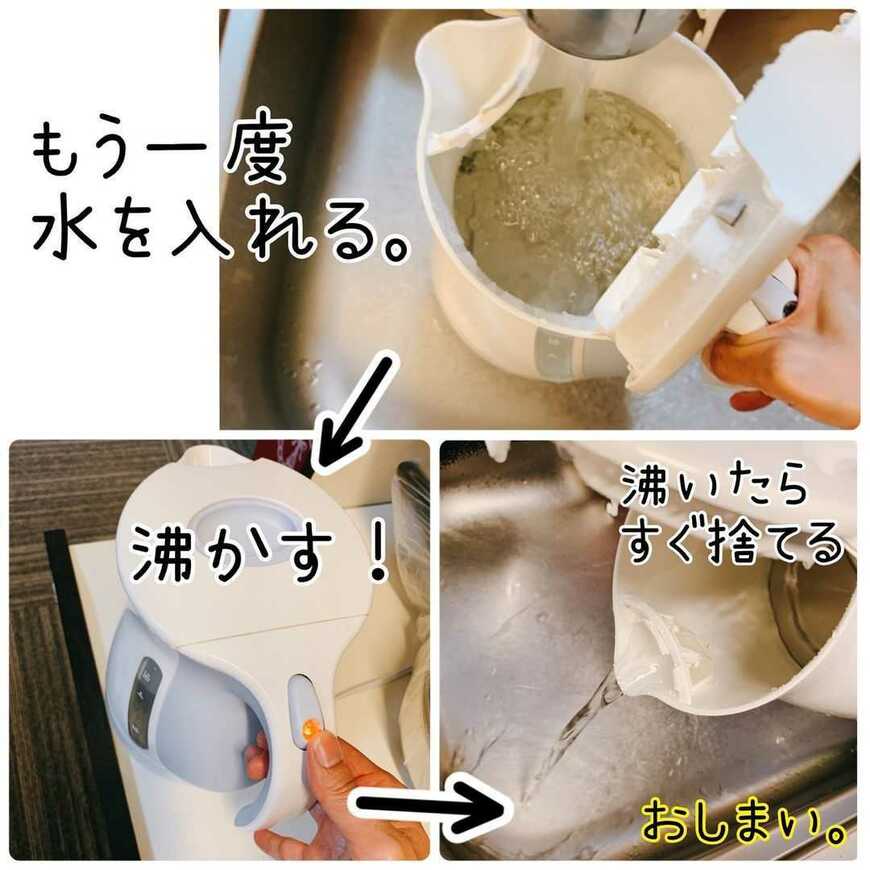 もう一度
水を入れる。

沸かす！

沸いたら
すぐ捨てる

おしまい。