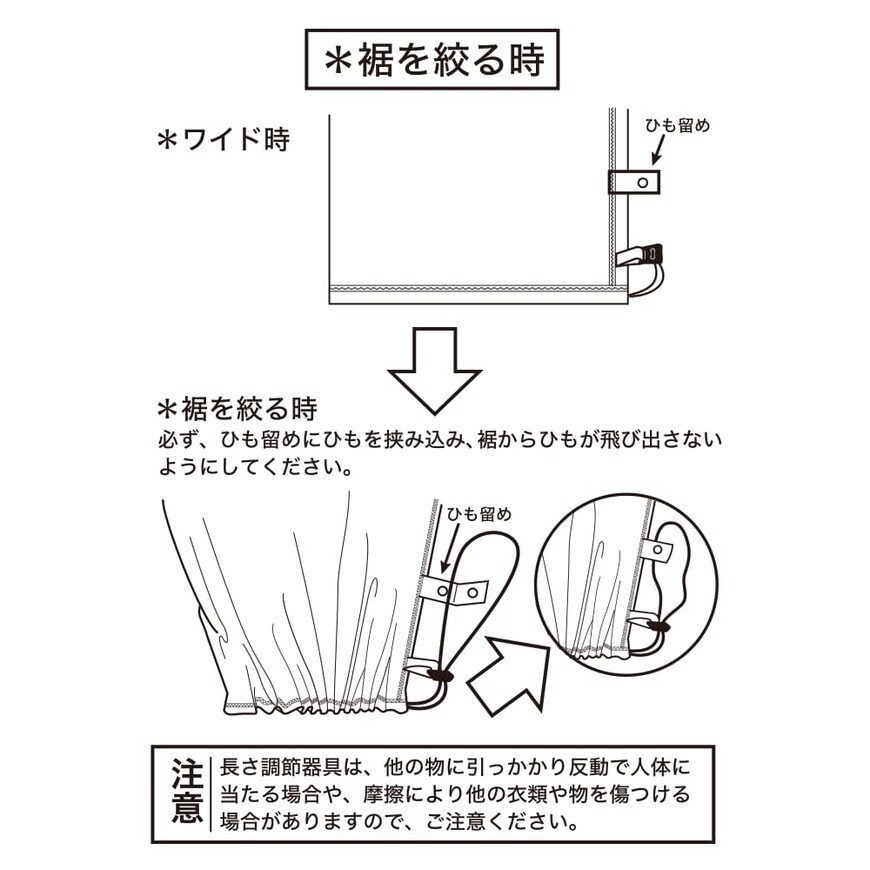 ＊裾を絞る時

＊ワイド時

ひも留め

＊裾を絞る時
必ず、ひも留めにひもを挟み込み、裾からひもが飛び出さないようにしてください。

ひも留め

注意

長さ調節器具は、他の物に引っかかり反動で人体に当たる場合や、摩擦により他の衣類や物を傷つける場合がありますので、ご注意ください。